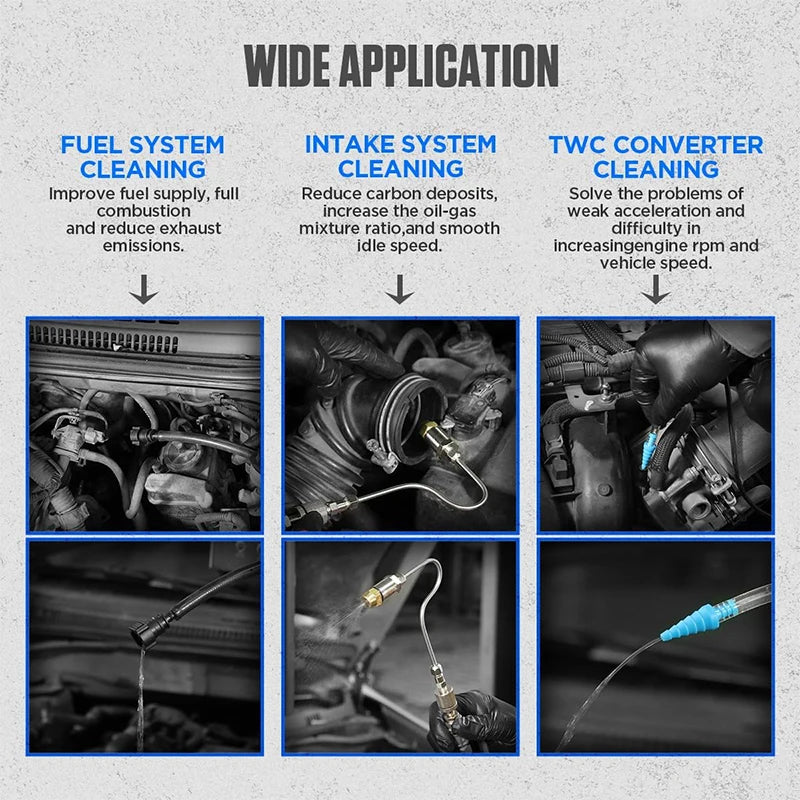 WIDE APPLICATION

FUEL SYSTEM CLEANING
Improve fuel supply, full combustion and reduce exhaust emissions.

INTAKE SYSTEM CLEANING
Reduce carbon deposits, increase the oil-gas mixture ratio,and smooth idle speed.

TWC CONVERTER CLEANING
Solve the problems of weak acceleration and difficulty in increasingengine rpm and vehicle speed.