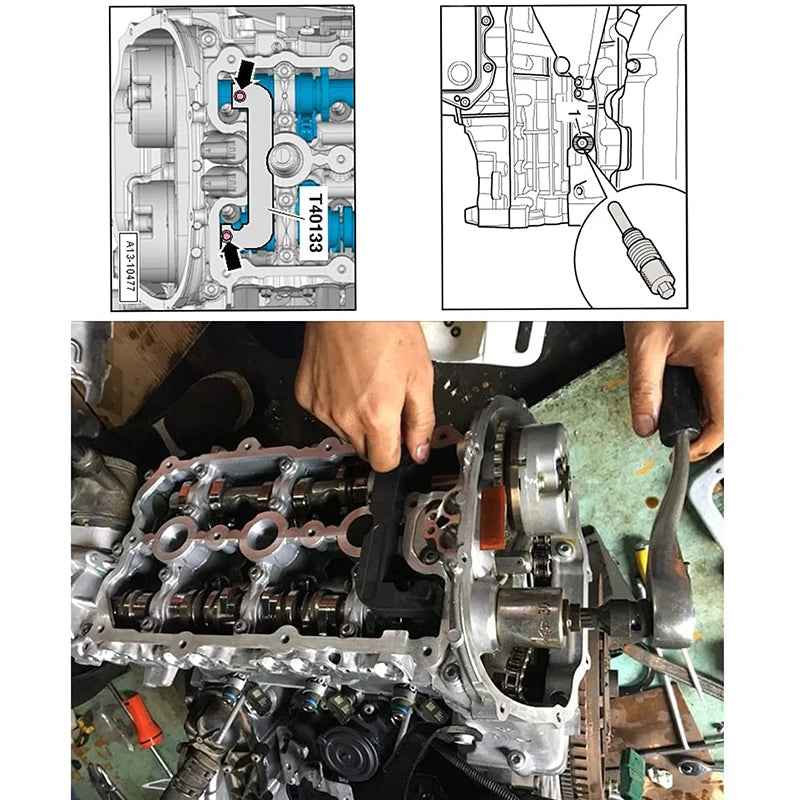 T40133

A13-10477

1