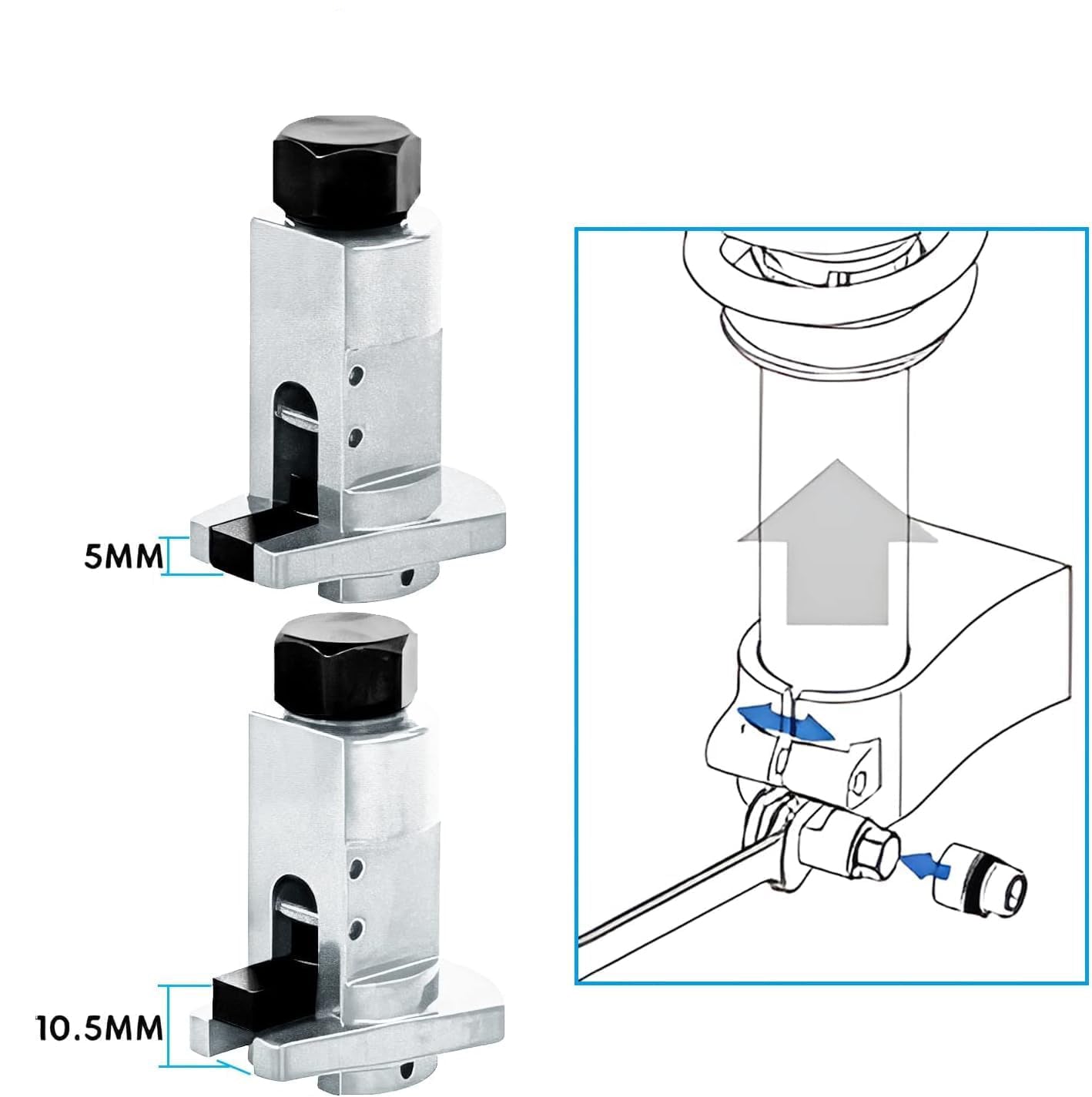 5MM

10.5MM