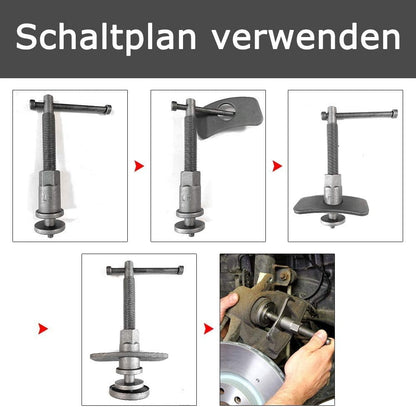 Schaltplan verwenden