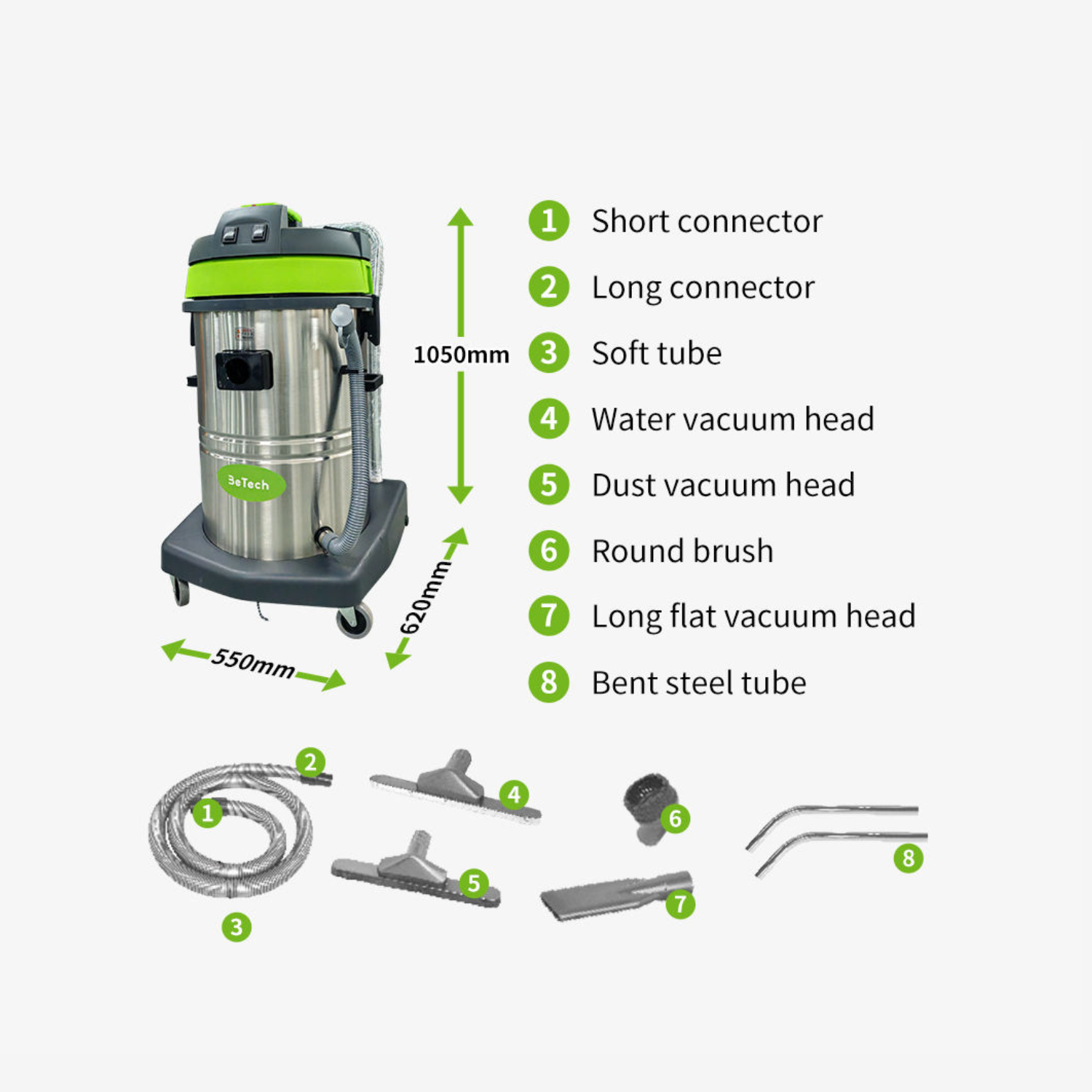 BeTech

1050mm

620mm

550mm

1 Short connector

2 Long connector

3 Soft tube

4 Water vacuum head

5 Dust vacuum head

6 Round brush

7 Long flat vacuum head

8 Bent steel tube

2 1 3 4 5 6 7 8