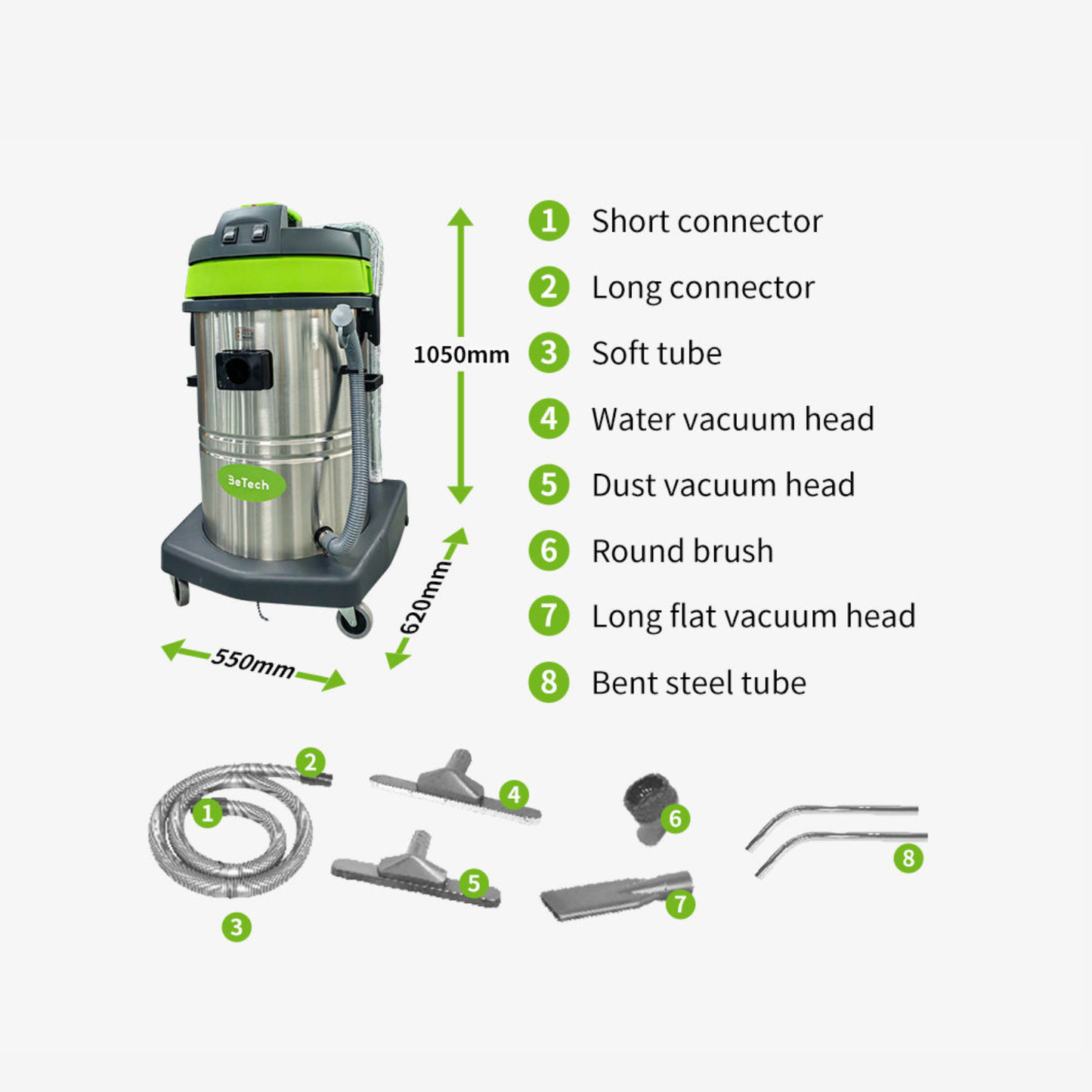 BeTech

1050mm

620mm

550mm

1 Short connector

2 Long connector

3 Soft tube

4 Water vacuum head

5 Dust vacuum head

6 Round brush

7 Long flat vacuum head

8 Bent steel tube

2 1 3 4 5 6 7 8